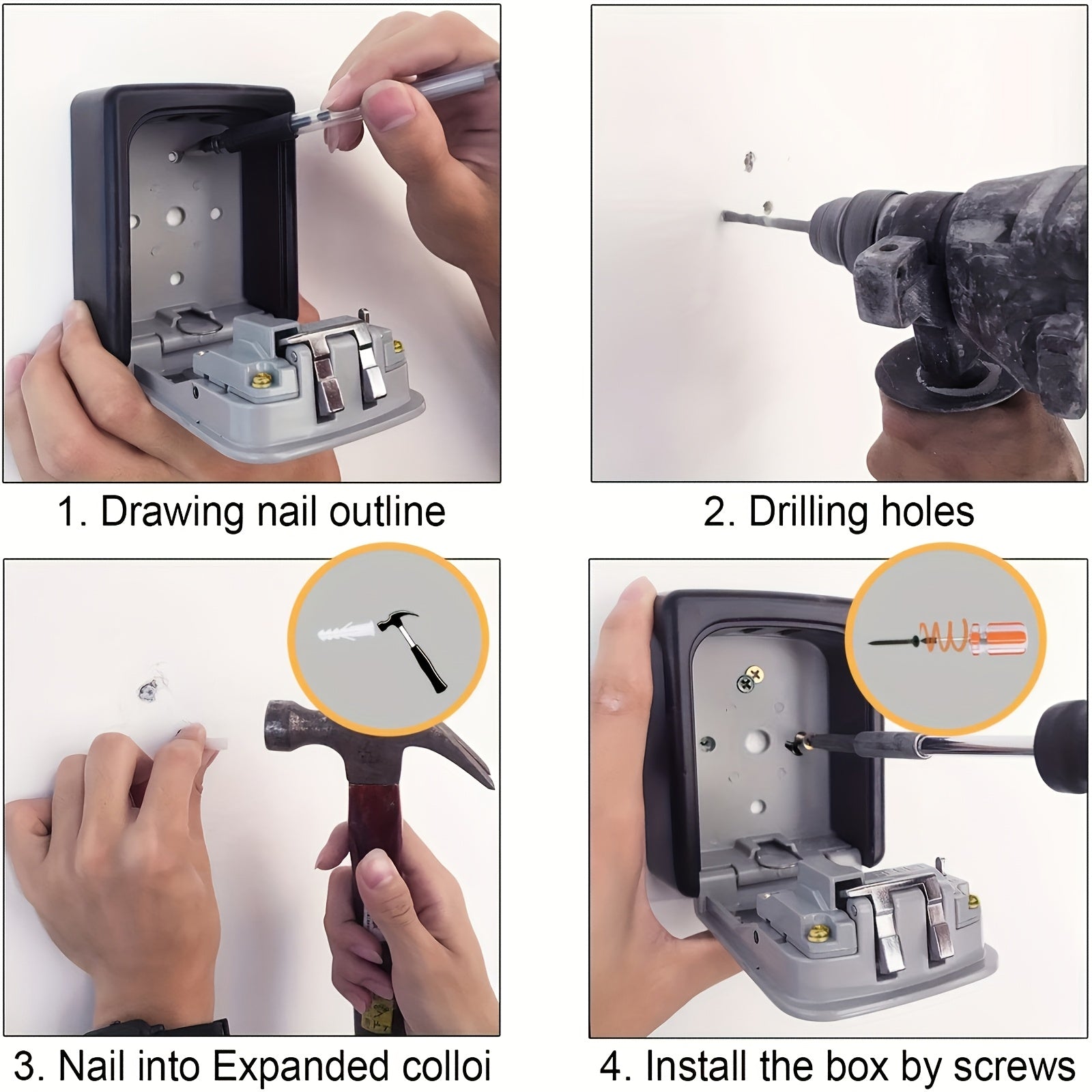 1. Drawing nail outline

2. Drilling holes

3. Nail into Expanded colloi

4. Install the box by screws